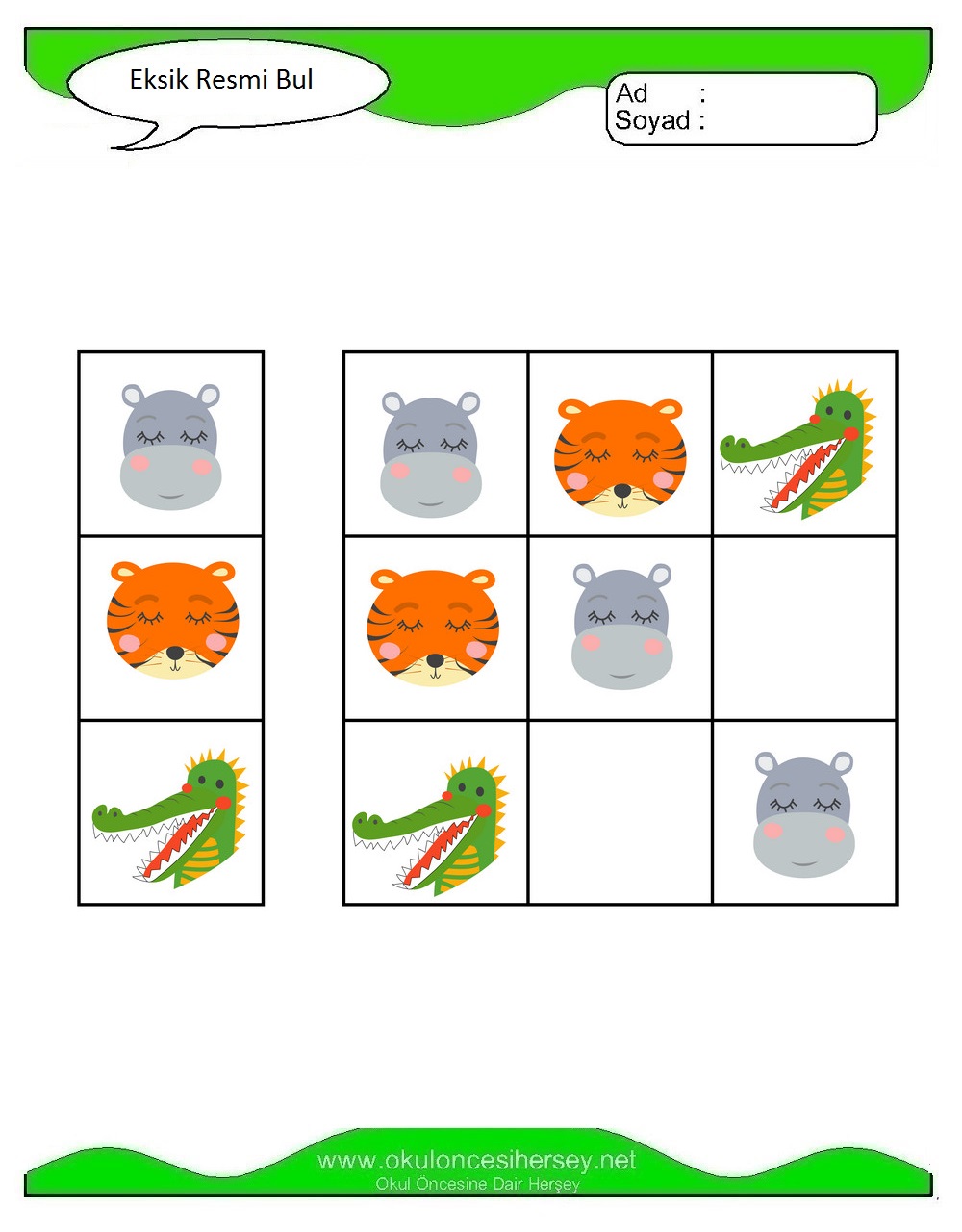 Eksik Resmi Bul

Ad :
Soyad :

www.okuloncesihersey.net
Okul Öncesine Dair Herşey